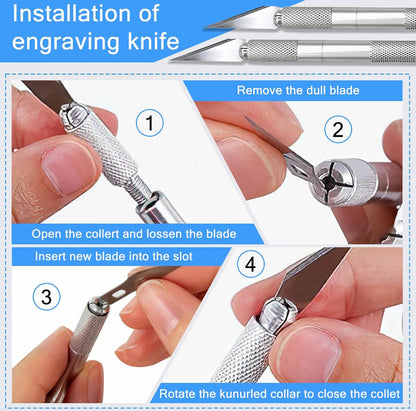 Installation of engraving knife

1

Open the collert and lossen the blade

Remove the dull blade

2

Insert new blade into the slot

3

4

Rotate the kunurled collar to close the collet